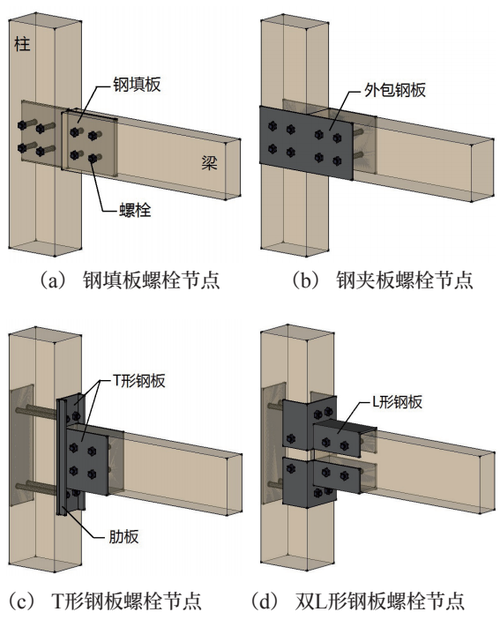 柱

钢填板

梁

螺栓

（a） 钢填板螺栓节点

外包钢板

（b） 钢夹板螺栓节点

T形钢板

肋板

（c） T形钢板螺栓节点

L形钢板

（d） 双L形钢板螺栓节点