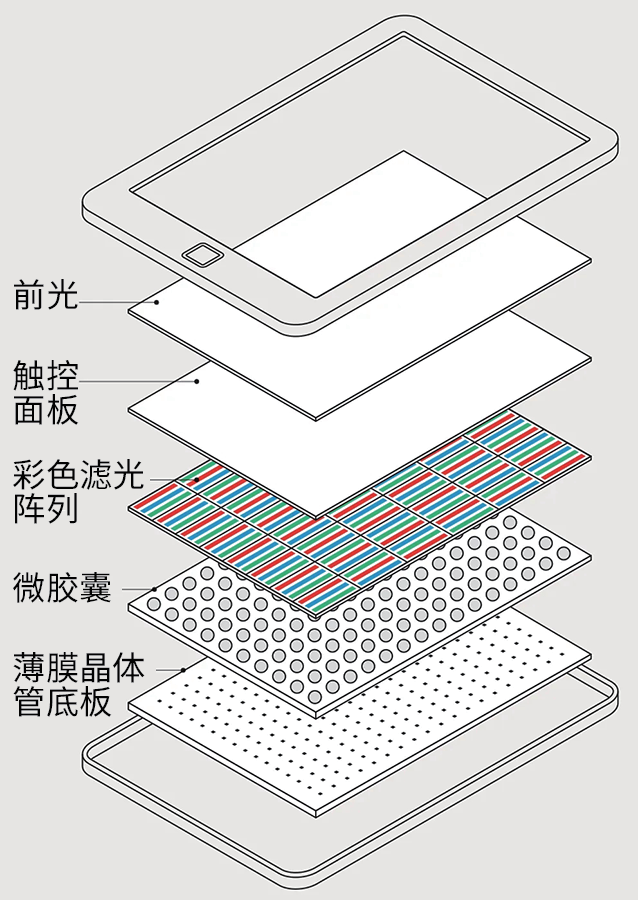 前光

触控面板

彩色滤光阵列

微胶囊

薄膜晶体管底板